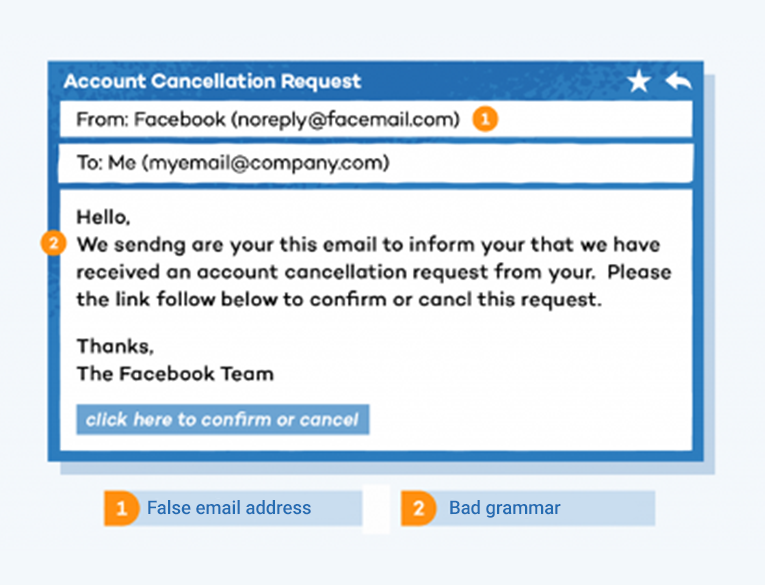 Account Cancellation Request

From: Facebook (noreply@facemail.com) 1

To: Me (myemail@company.com)

Hello,
2 We sendng are your this email to inform your that we have received an account cancellation request from your. Please the link follow below to confirm or cancl this request.

Thanks,
The Facebook Team

click here to confirm or cancel

1 False email address

2 Bad grammar